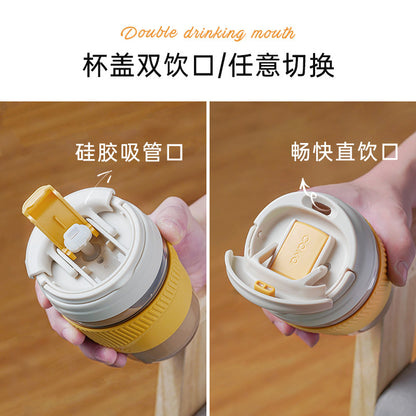 Double drinking mouth

杯盖双饮口/任意切换

硅胶吸管口

畅快直饮口