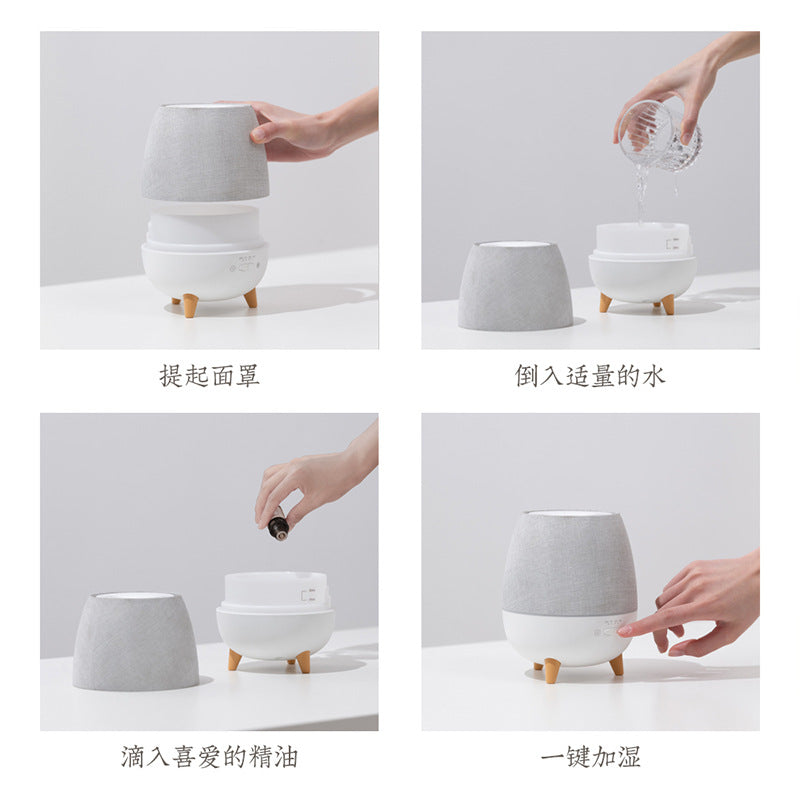 提起面罩

倒入适量的水

滴入喜爱的精油

一键加湿