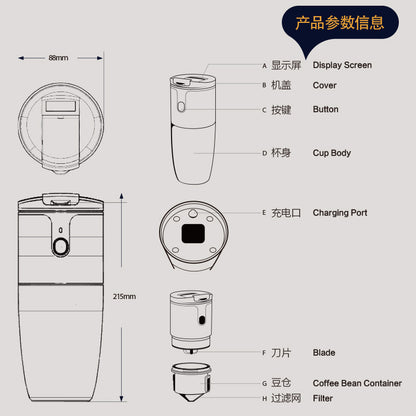 产品参数信息

88mm

215mm

A 显示屏 Display Screen

B 机盖 Cover

C 按键 Button

D 杯身 Cup Body

E 充电口 Charging Port

F 刀片 Blade

G 豆仓 Coffee Bean Container

H 过滤网 Filter